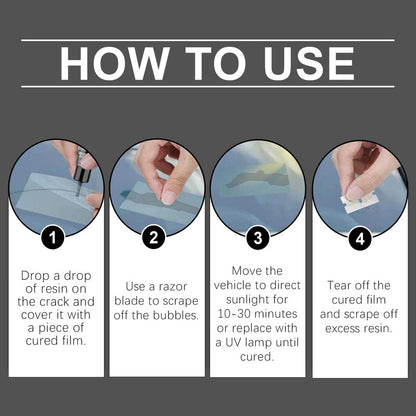 HOW TO USE

1

Drop a drop of resin on the crack and cover it with a piece of cured film.

2

Use a razor blade to scrape off the bubbles.

3

Move the vehicle to direct sunlight for 10-30 minutes or replace with a UV lamp until cured.

4

Tear off the cured film and scrape off excess resin.