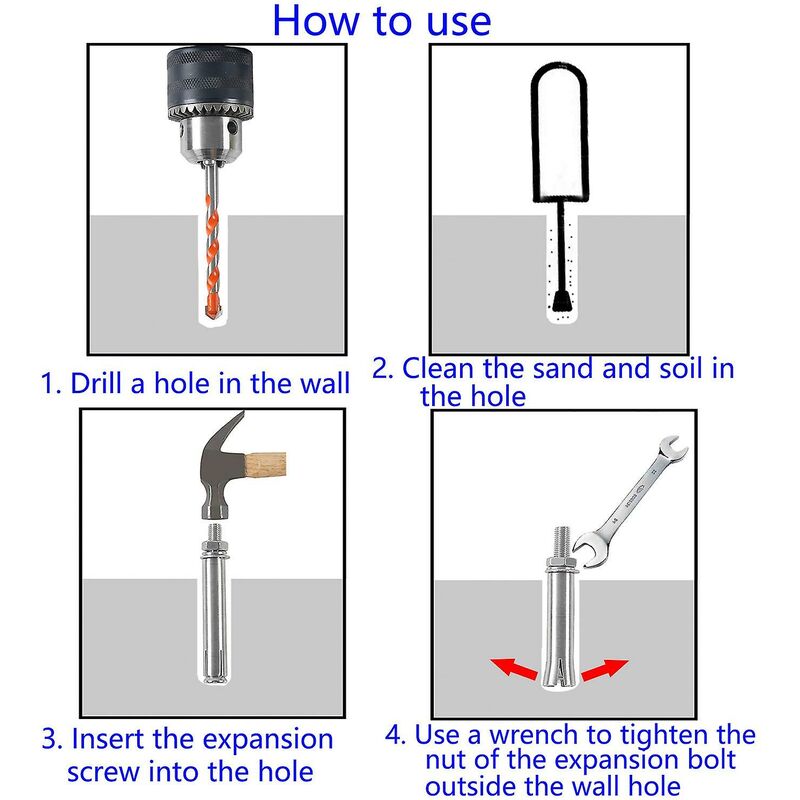 How to use

1. Drill a hole in the wall

2. Clean the sand and soil in the hole

3. Insert the expansion screw into the hole

4. Use a wrench to tighten the nut of the expansion bolt outside the wall hole