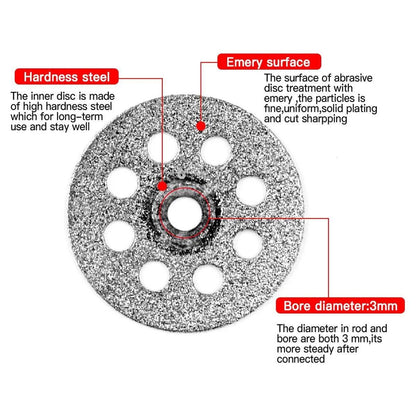 Hardness steel

The inner disc is made of high hardness steel which for long-term use and stay well

Emery surface

The surface of abrasive disc treatment with emery ,the particles is fine,uniform,solid plating and cut sharpping

Bore diameter:3mm

The diameter in rod and bore are both 3 mm,its more steady after connected